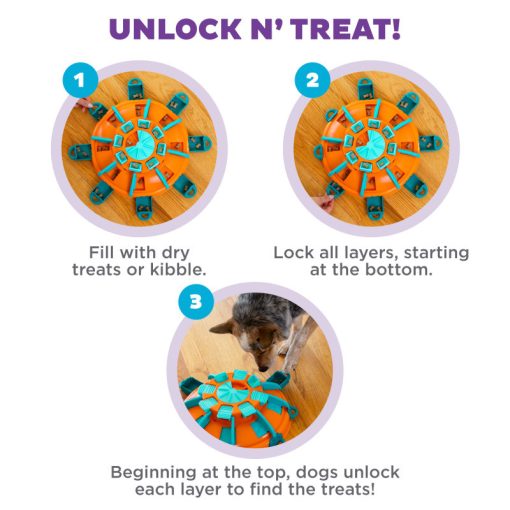 UNLOCK N' TREAT!

1

Fill with dry treats or kibble.

2

Lock all layers, starting at the bottom.

3

Beginning at the top, dogs unlock each layer to find the treats!