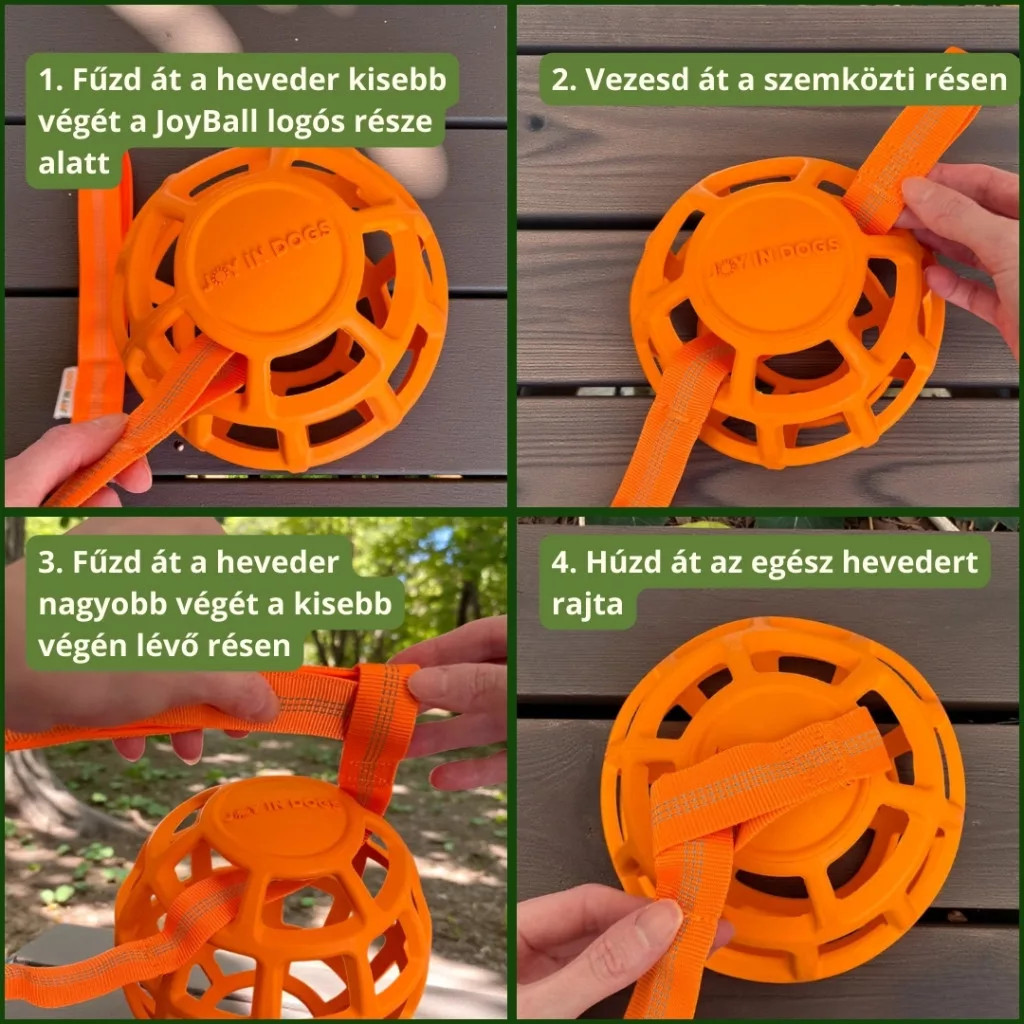 1. Fűzd át a heveder kisebb végét a JoyBall logós része alatt

JOY IN DOGS

2. Vezesd át a szemközti résen

JOY IN DOGS

3. Fűzd át a heveder nagyobb végét a kisebb végén lévő résen

JOY IN DOGS

4. Húzd át az egész hevedert rajta