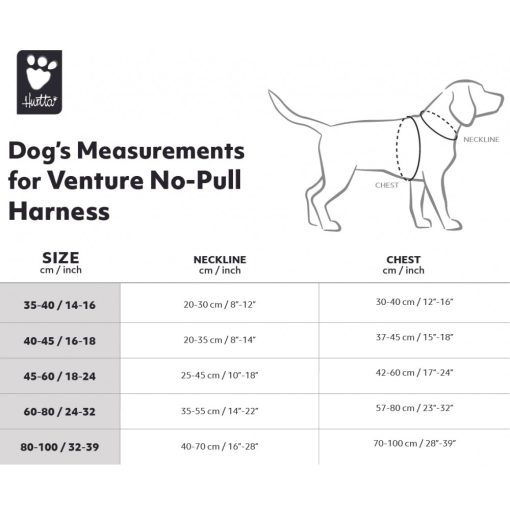 Hurtta

Dog's Measurements for Venture No-Pull Harness

NECKLINE

CHEST

| SIZE cm / inch | NECKLINE cm / inch | CHEST cm / inch |
|---|---|---|
| 35-40 / 14-16 | 20-30 cm / 8"-12" | 30-40 cm / 12"-16" |
| 40-45 / 16-18 | 20-35 cm / 8"-14" | 37-45 cm / 15"-18" |
| 45-60 / 18-24 | 25-45 cm / 10"-18" | 42-60 cm / 17"-24" |
| 60-80 / 24-32 | 35-55 cm / 14"-22" | 57-80 cm / 23"-32" |
| 80-100 / 32-39 | 40-70 cm / 16"-28" | 70-100 cm / 28"-39" |