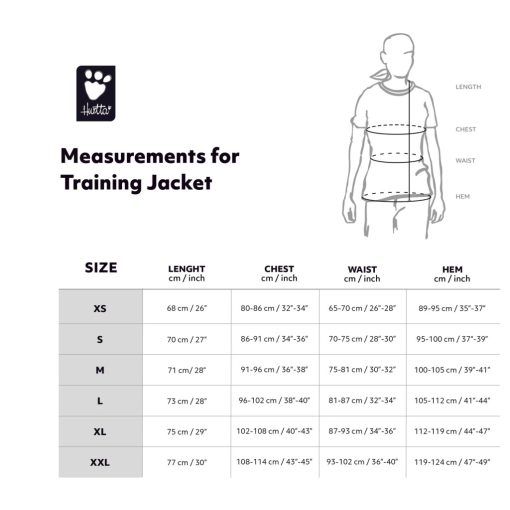 Hurtta

Measurements for Training Jacket

LENGTH
CHEST
WAIST
HEM

| SIZE | LENGHT cm / inch | CHEST cm / inch | WAIST cm / inch | HEM cm / inch |
|---|---|---|---|---|
| XS | 68 cm / 26" | 80-86 cm / 32"-34" | 65-70 cm / 26"-28" | 89-95 cm / 35"-37" |
| S | 70 cm / 27" | 86-91 cm / 34"-36" | 70-75 cm / 28"-30" | 95-100 cm / 37"-39" |
| M | 71 cm/ 28" | 91-96 cm / 36"-38" | 75-81 cm / 30"-32" | 100-105 cm / 39"-41" |
| L | 73 cm / 28" | 96-102 cm / 38"-40" | 81-87 cm / 32"-34" | 105-112 cm / 41"-44" |
| XL | 75 cm / 29" | 102-108 cm / 40"-43" | 87-93 cm / 34"-36" | 112-119 cm / 44"-47" |
| XXL | 77 cm / 30" | 108-114 cm / 43"-45" | 93-102 cm / 36"-40" | 119-124 cm / 47"-49" |